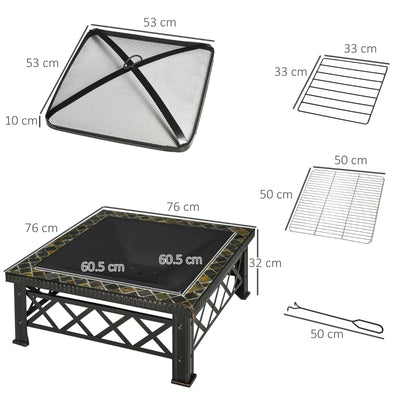 53 cm
53 cm
10 cm
33 cm
33 cm
50 cm
50 cm
76 cm
76 cm
60.5 cm
60.5 cm
32 cm
50 cm