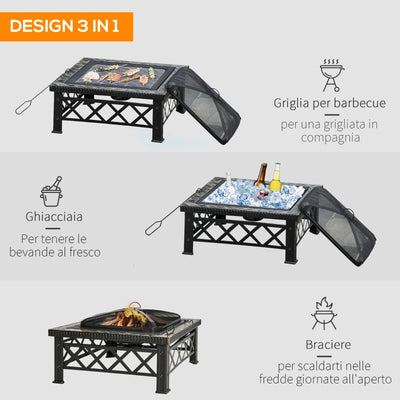 DESIGN 3 IN 1

Griglia per barbecue

per una grigliata in compagnia

Ghiacciaia

Per tenere le bevande al fresco

Braciere

per scaldarti nelle fredde giornate all'aperto