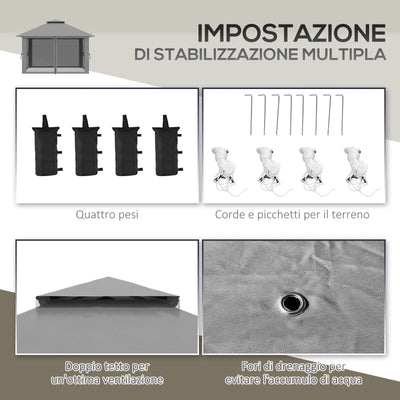 IMPOSTAZIONE
DI STABILIZZAZIONE MULTIPLA

Quattro pesi

Corde e picchetti per il terreno

Doppio tetto per un'ottima ventilazione

Fori di drenaggio per evitare l'accumulo di acqua