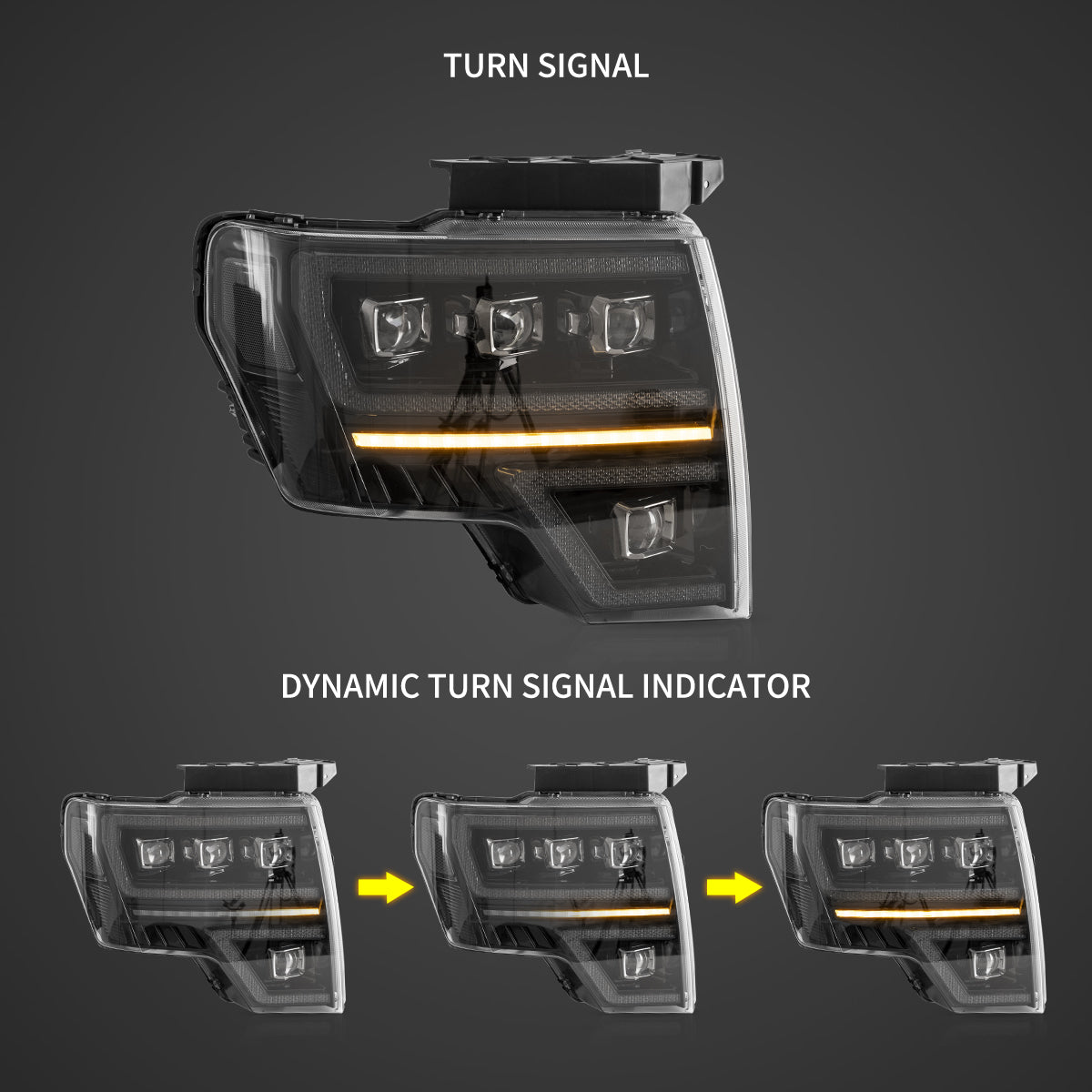 TURN SIGNAL

DYNAMIC TURN SIGNAL INDICATOR