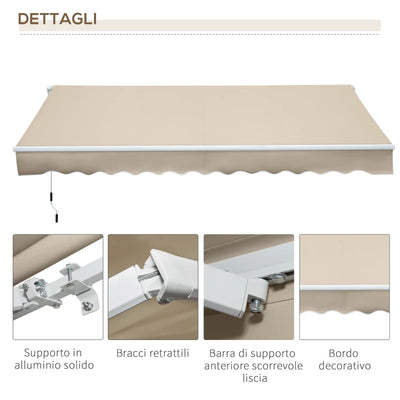 DETTAGLI

Supporto in alluminio solido

Bracci retrattili

Barra di supporto anteriore scorrevole liscia

Bordo decorativo