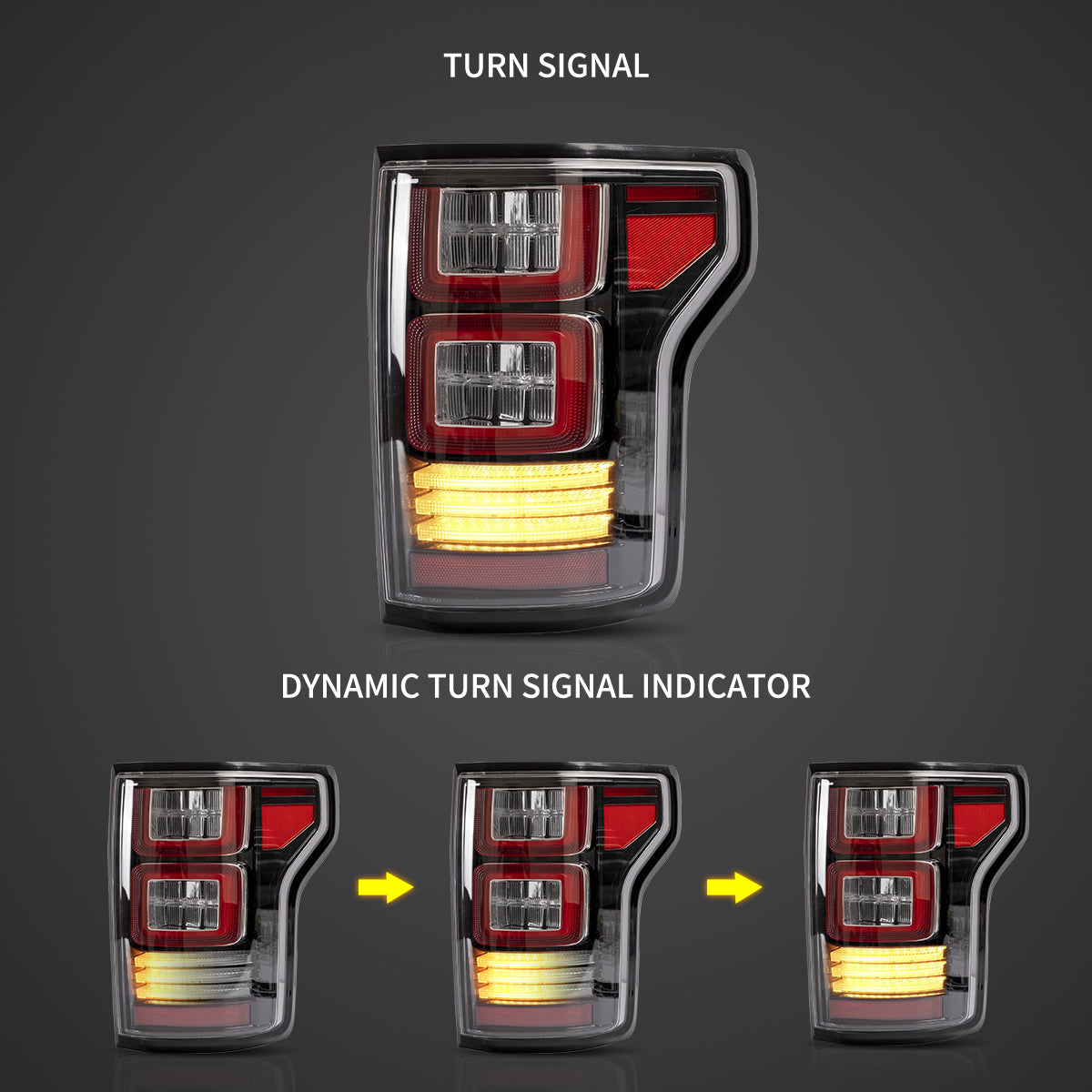 TURN SIGNAL

DYNAMIC TURN SIGNAL INDICATOR