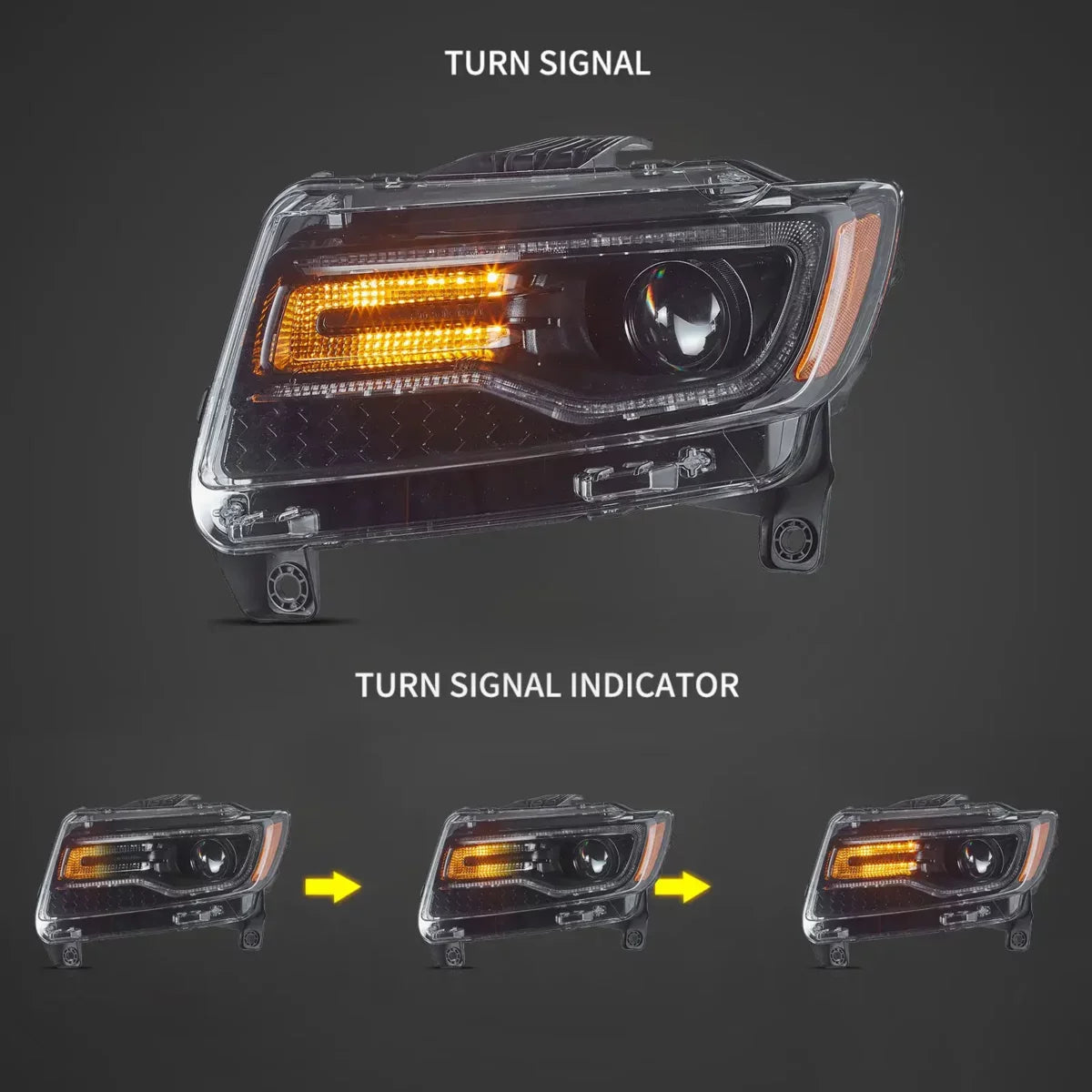 TURN SIGNAL

TURN SIGNAL INDICATOR