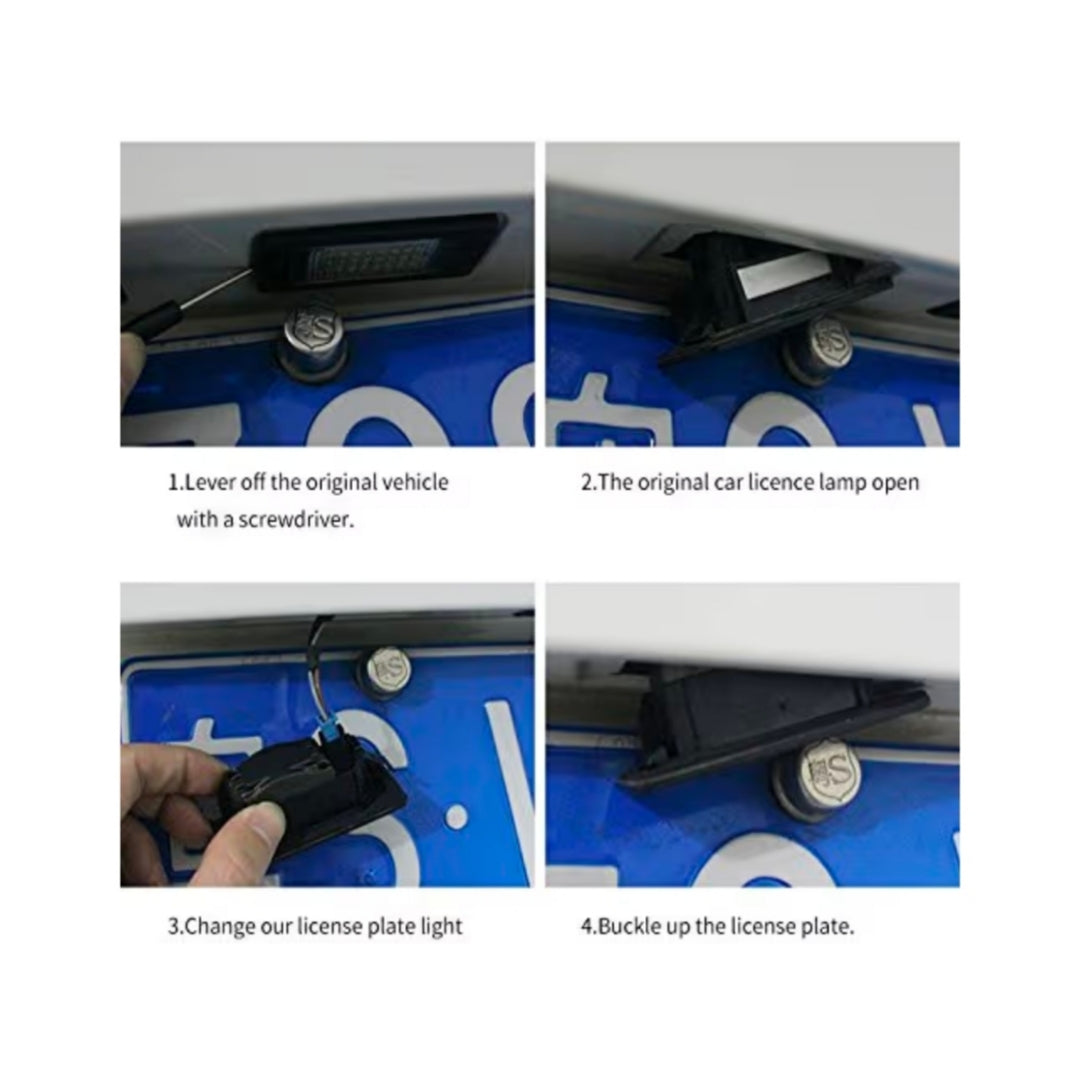 1.Lever off the original vehicle with a screwdriver.

2.The original car licence lamp open

3.Change our license plate light

4.Buckle up the license plate.